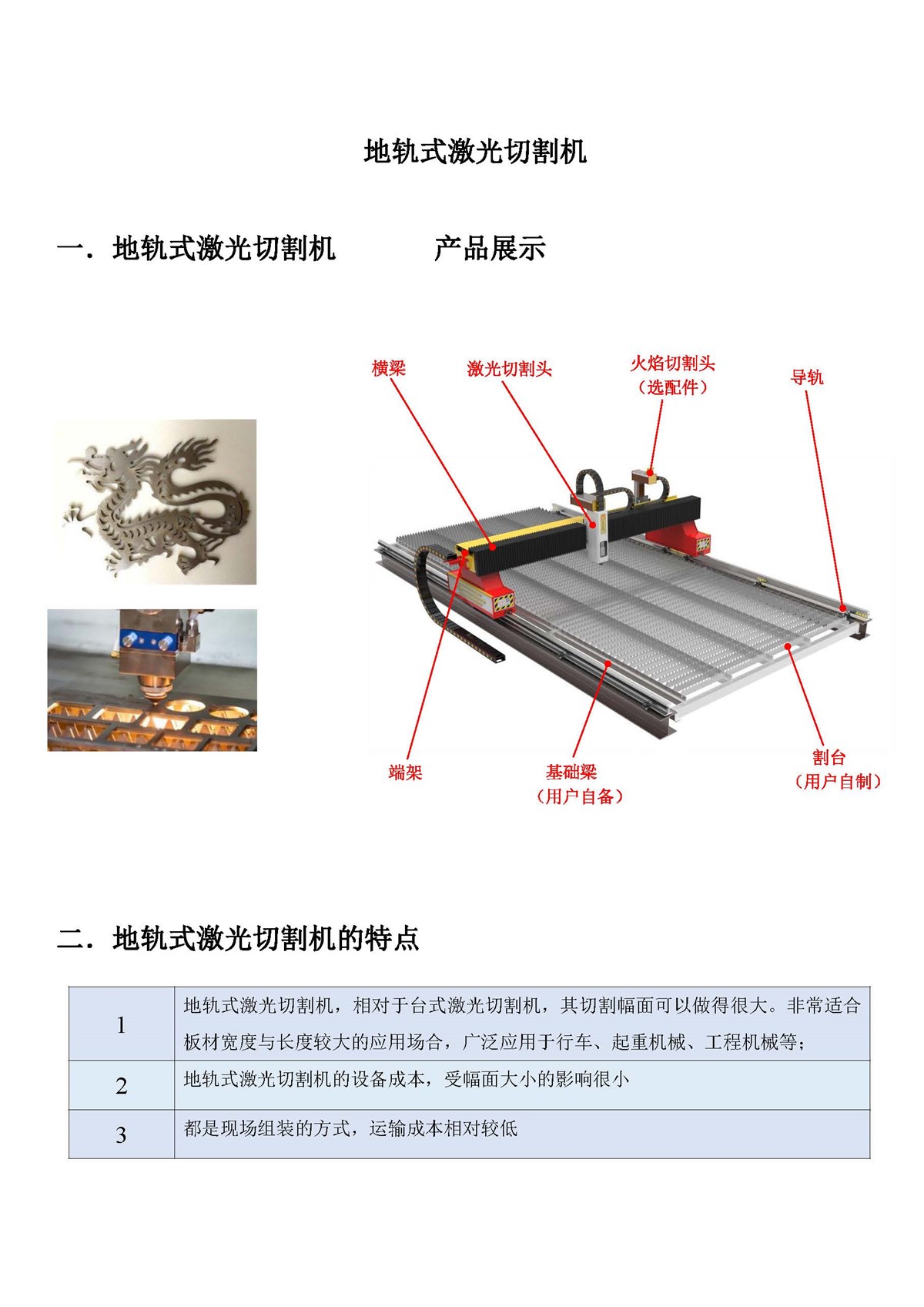 地轨式激光切割机

一．地轨式激光切割机　　产品展示

横梁

激光切割头

火焰切割头
（选配件）

导轨

端架

基础梁
（用户自备）

割台
（用户自制）

二．地轨式激光切割机的特点

| 1 | 地轨式激光切割机，相对于台式激光切割机，其切割幅面可以做得很大。非常适合板材宽度与长度较大的应用场合，广泛应用于行车、起重机械、工程机械等； |
|---|---|
| 2 | 地轨式激光切割机的设备成本，受幅面大小的影响很小 |
| 3 | 都是现场组装的方式，运输成本相对较低 |